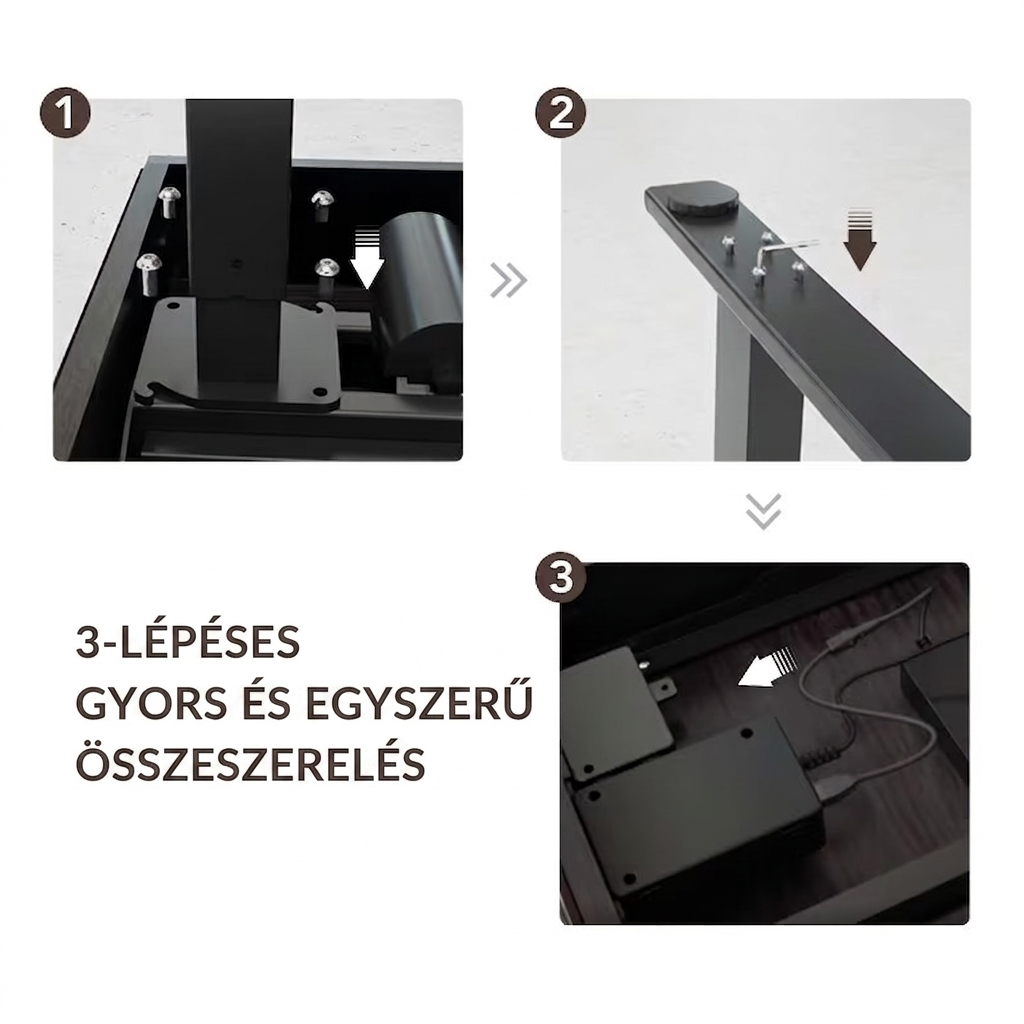 1

2

3

3-LÉPÉSES
GYORS ÉS EGYSZERŰ
ÖSSZESZERELÉS